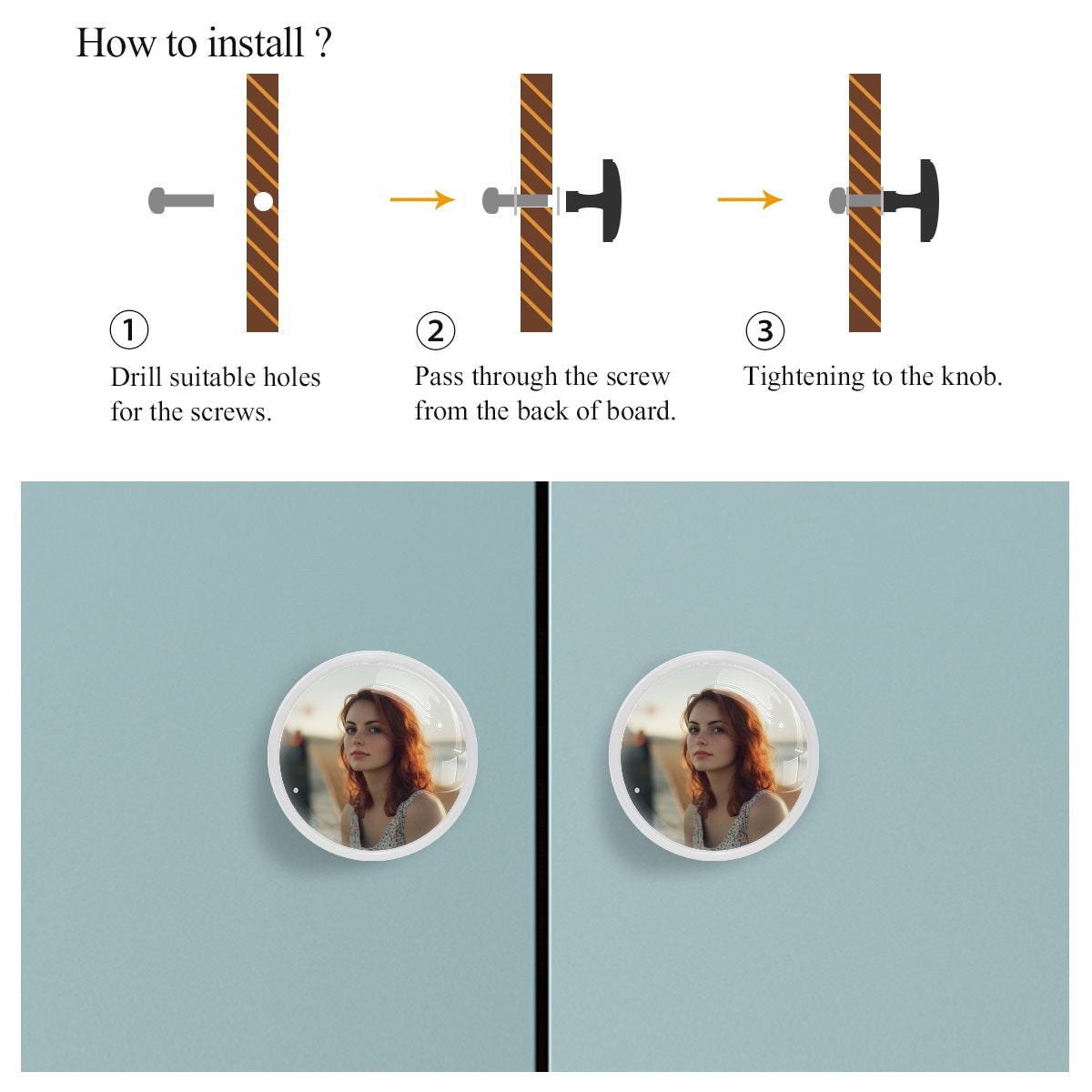 How to install ?

①
Drill suitable holes for the screws.

②
Pass through the screw from the back of board.

③
Tightening to the knob.