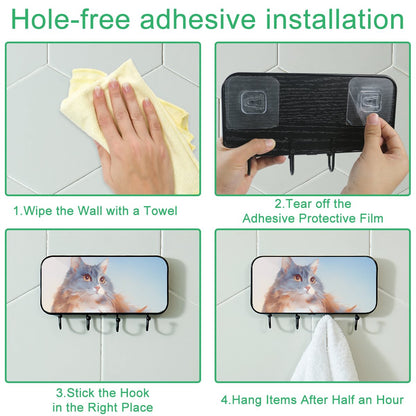 Hole-free adhesive installation

1.Wipe the Wall with a Towel

2.Tear off the Adhesive Protective Film

3.Stick the Hook in the Right Place

4.Hang Items After Half an Hour