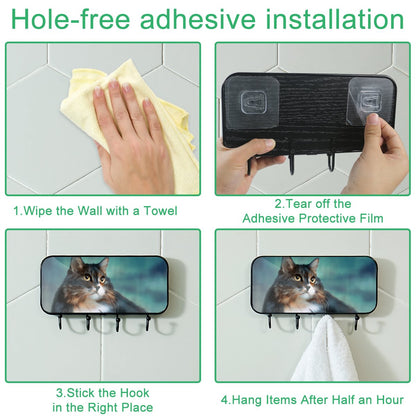 Hole-free adhesive installation

1.Wipe the Wall with a Towel

2.Tear off the Adhesive Protective Film

3.Stick the Hook in the Right Place

4.Hang Items After Half an Hour