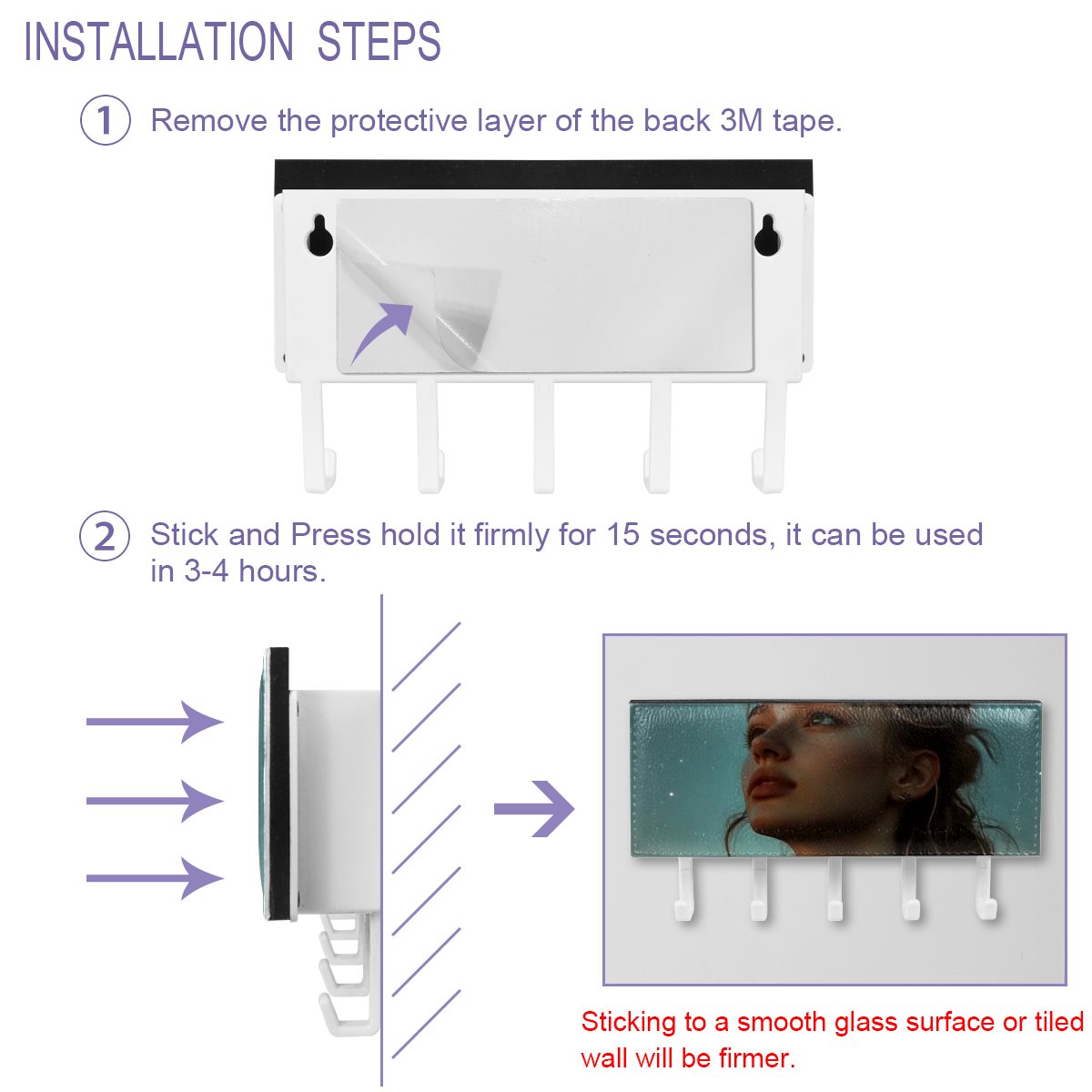 INSTALLATION STEPS

1 Remove the protective layer of the back 3M tape.

2 Stick and Press hold it firmly for 15 seconds, it can be used in 3-4 hours.

Sticking to a smooth glass surface or tiled wall will be firmer.