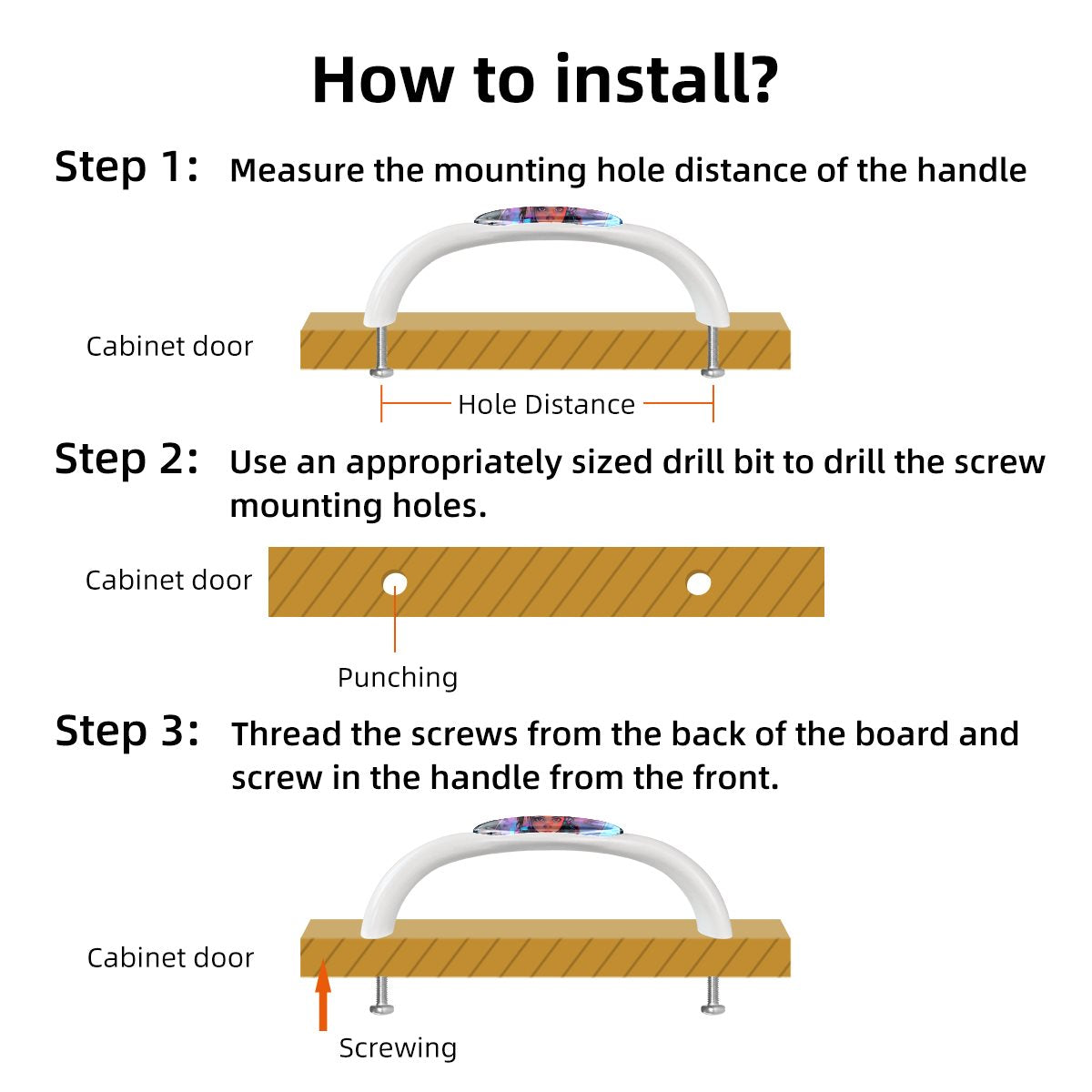 How to install?

Step 1: Measure the mounting hole distance of the handle

Cabinet door

Hole Distance

Step 2: Use an appropriately sized drill bit to drill the screw mounting holes.

Cabinet door

Punching

Step 3: Thread the screws from the back of the board and screw in the handle from the front.

Cabinet door

Screwing