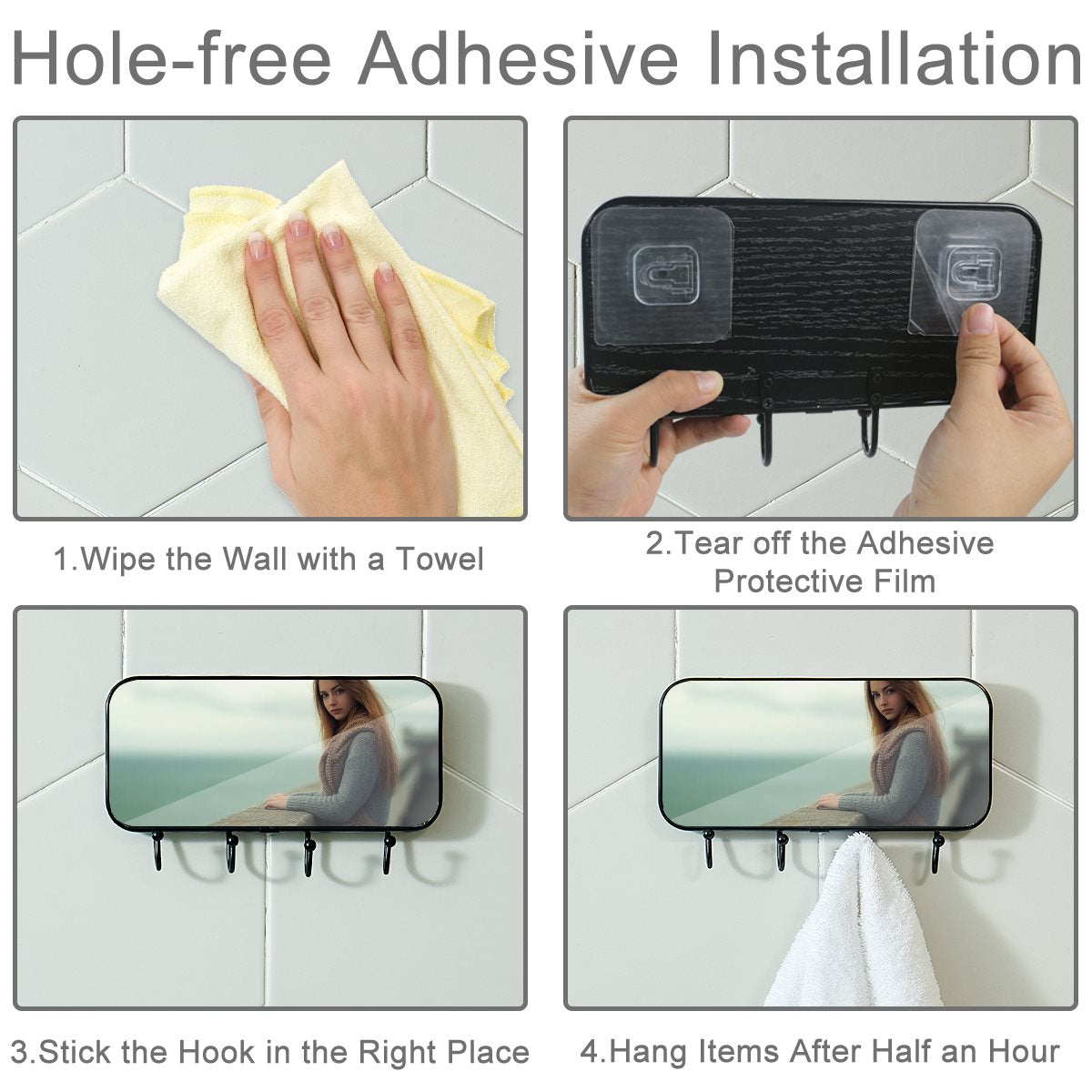 Hole-free Adhesive Installation

1.Wipe the Wall with a Towel

2.Tear off the Adhesive Protective Film

3.Stick the Hook in the Right Place

4.Hang Items After Half an Hour