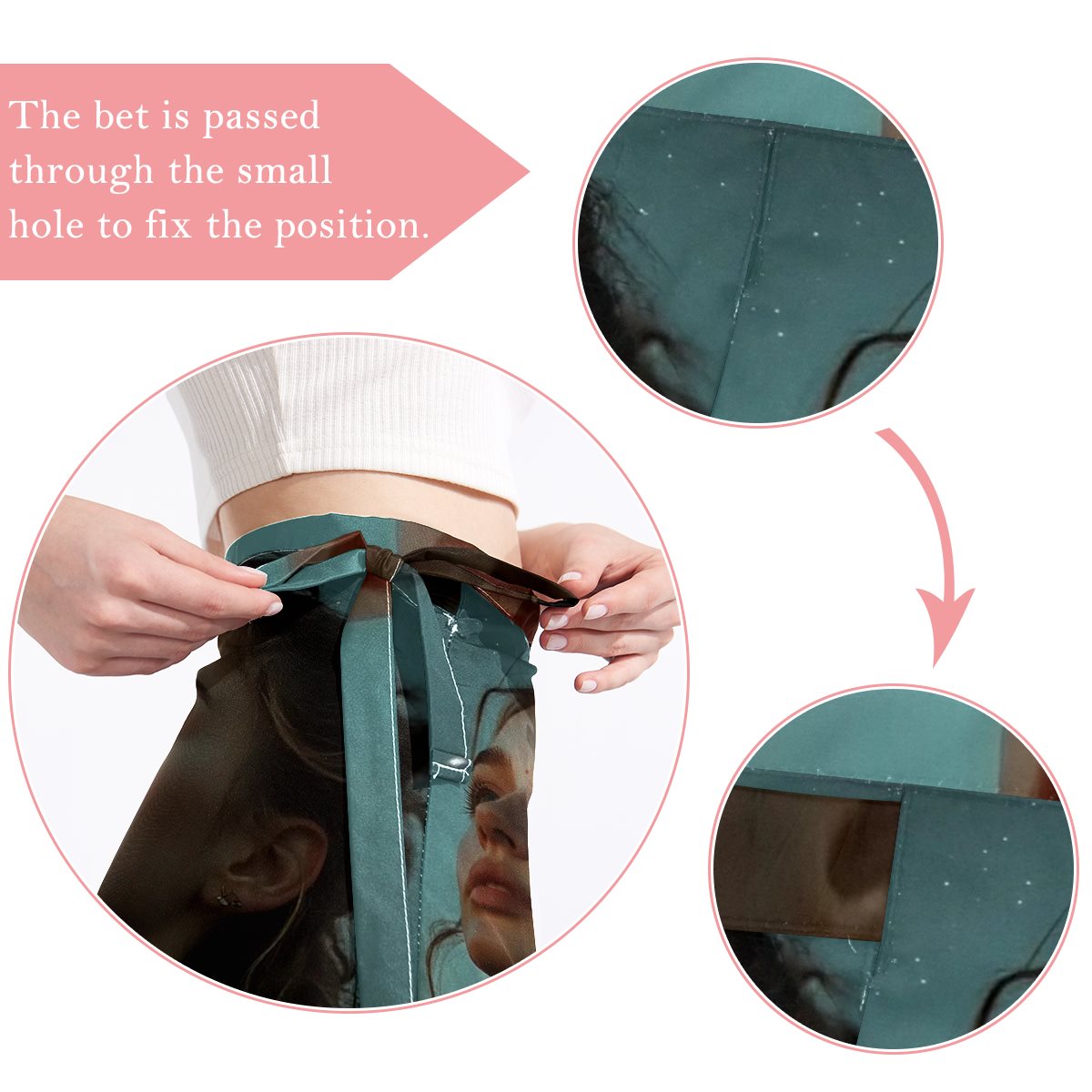 The bet is passed through the small hole to fix the position.