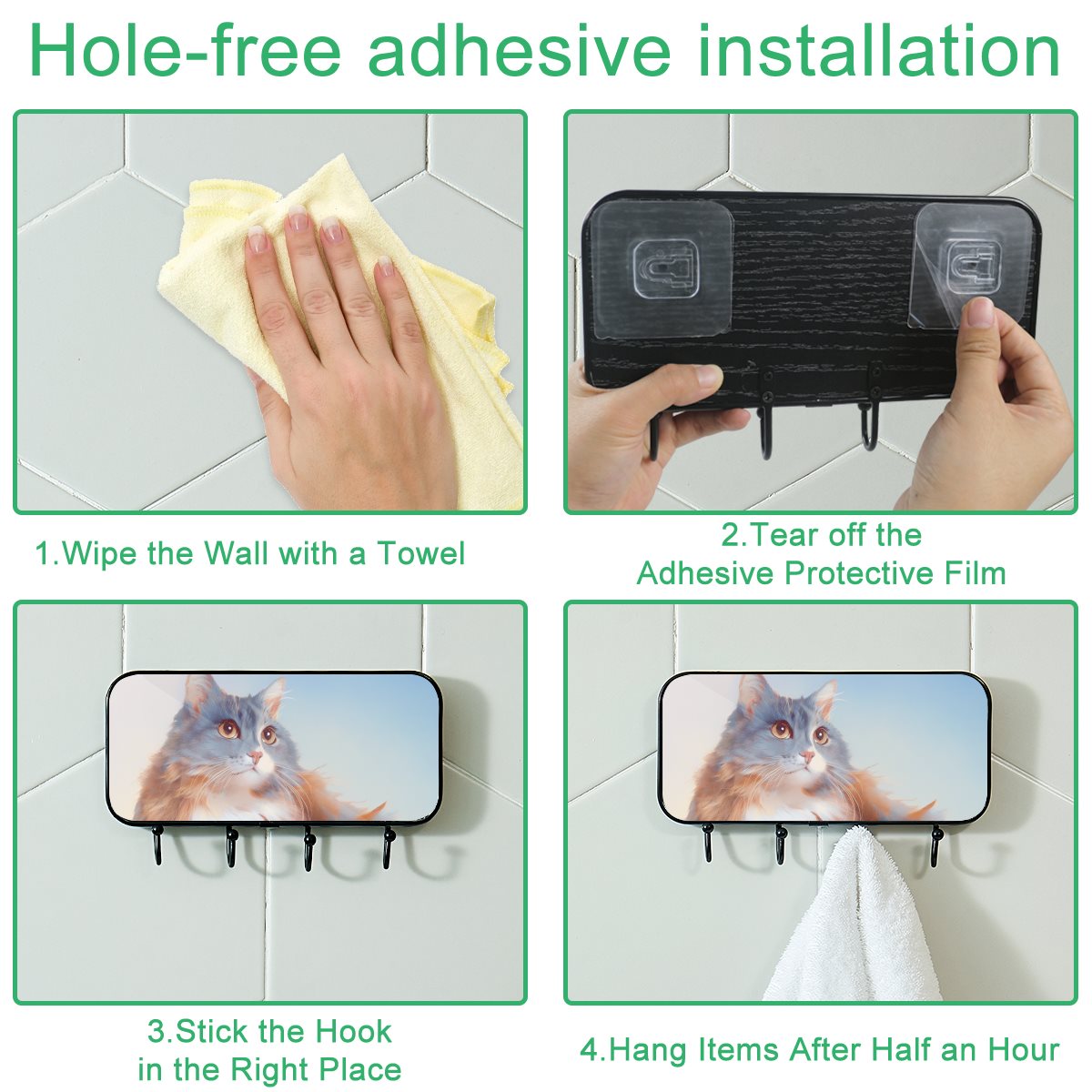 Hole-free adhesive installation

1.Wipe the Wall with a Towel

2.Tear off the Adhesive Protective Film

3.Stick the Hook in the Right Place

4.Hang Items After Half an Hour