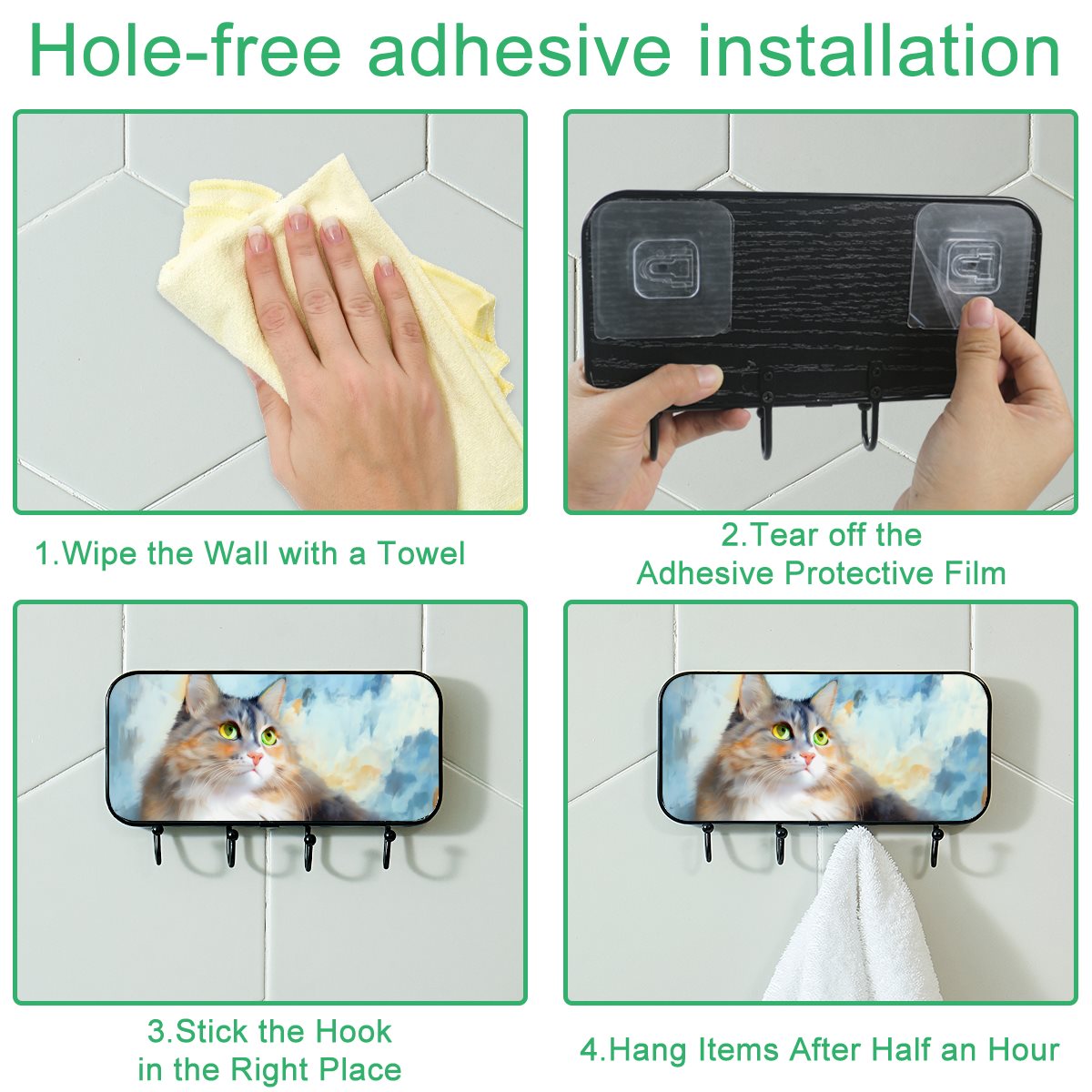 Hole-free adhesive installation

1.Wipe the Wall with a Towel

2.Tear off the Adhesive Protective Film

3.Stick the Hook in the Right Place

4.Hang Items After Half an Hour