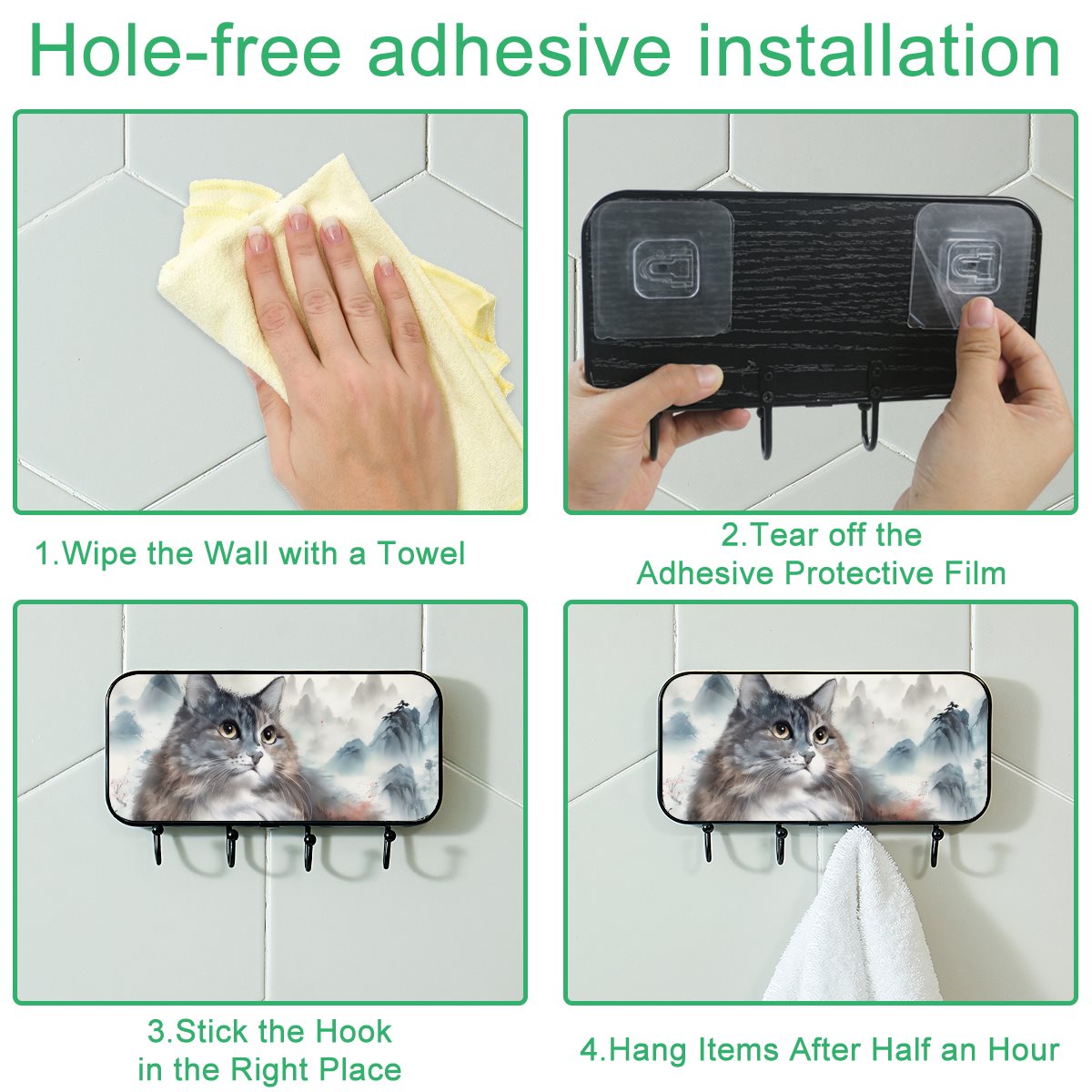 Hole-free adhesive installation

1.Wipe the Wall with a Towel

2.Tear off the Adhesive Protective Film

3.Stick the Hook in the Right Place

4.Hang Items After Half an Hour