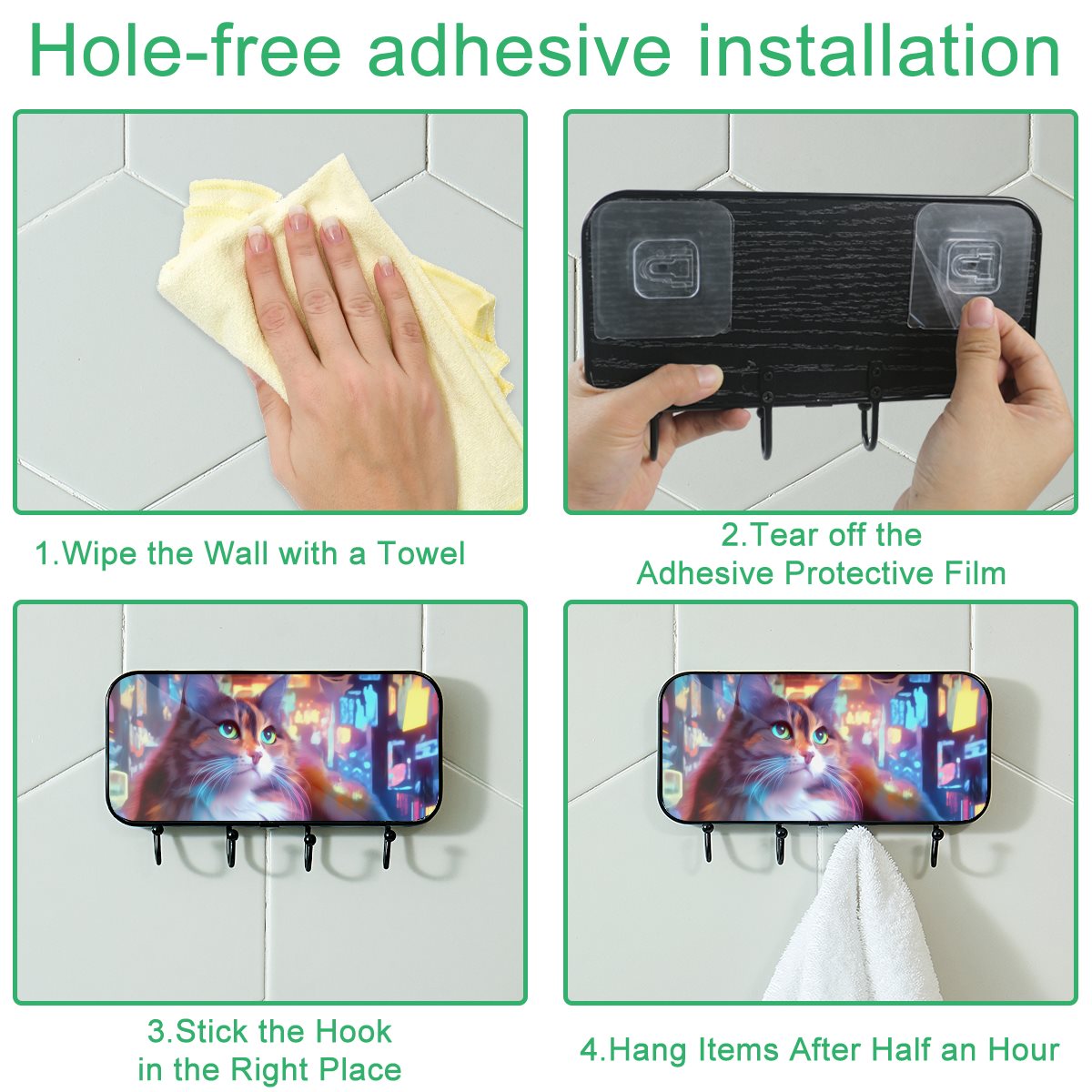 Hole-free adhesive installation

1.Wipe the Wall with a Towel

2.Tear off the Adhesive Protective Film

3.Stick the Hook in the Right Place

4.Hang Items After Half an Hour